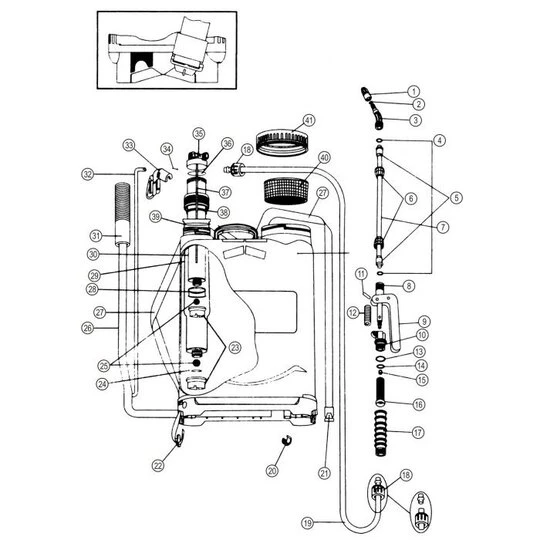 1
2
3
4
5
6
7
8
9
10
11
12
13
14
15
16
17
18
18
19
20
21
22
23
24
25
26
27
27
28
29
30
31
32
33
34
35
36
37
38
39
40
41